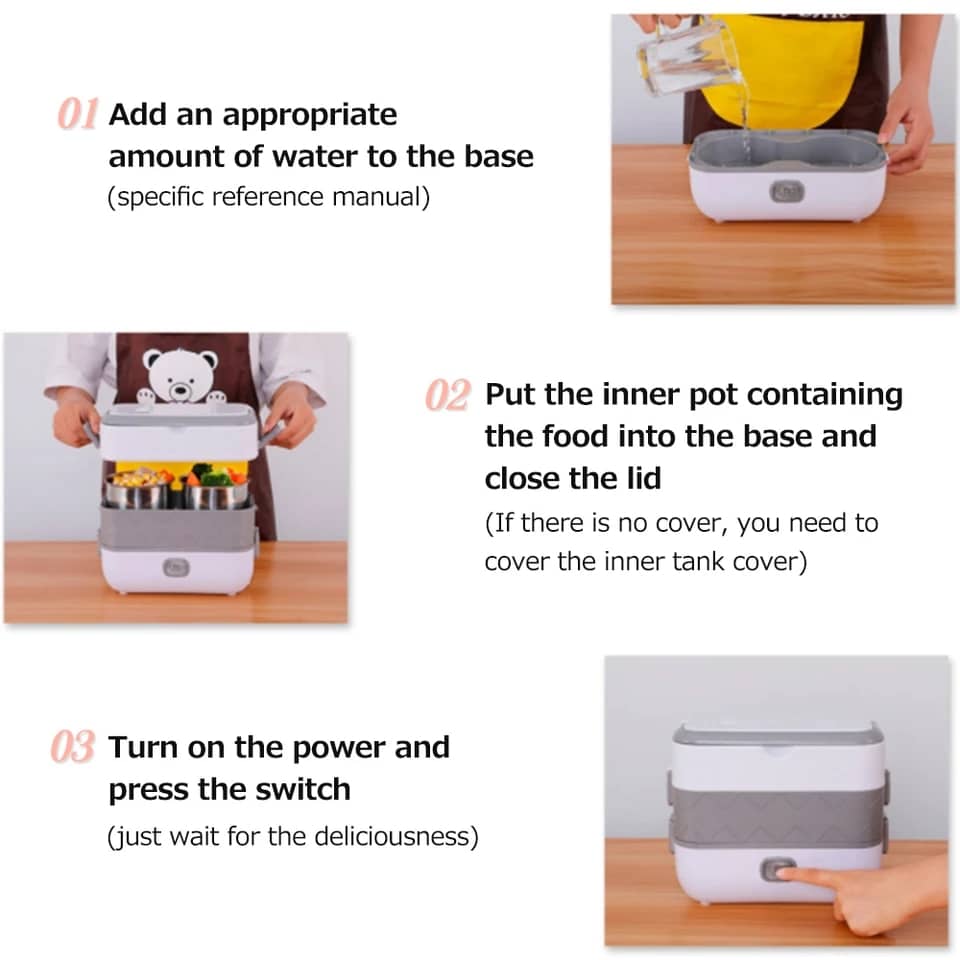 01 Add an appropriate amount of water to the base
(specific reference manual)

02 Put the inner pot containing the food into the base and close the lid
(If there is no cover, you need to cover the inner tank cover)

03 Turn on the power and press the switch
(just wait for the deliciousness)